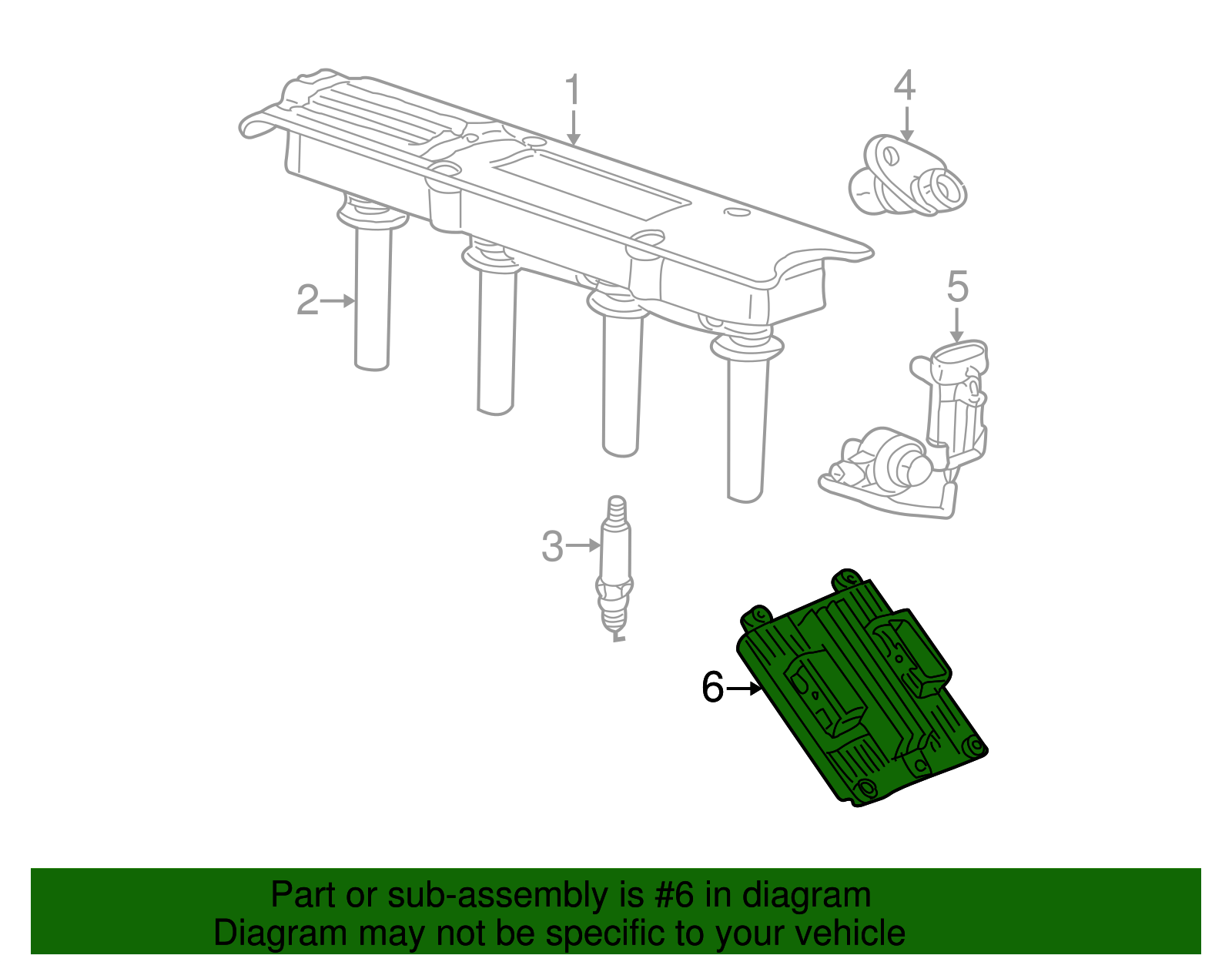 1
4
2
5
3
6

Part or sub-assembly is #6 in diagram
Diagram may not be specific to your vehicle