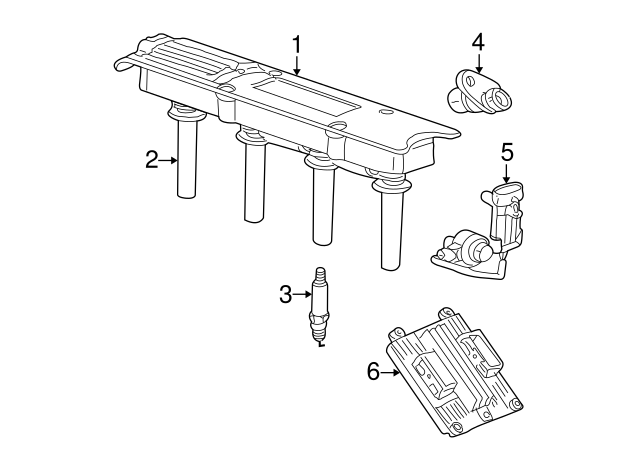 1
4
2
5
3
6