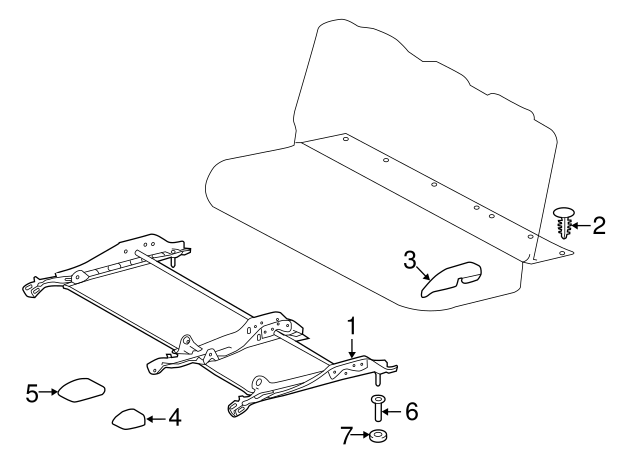 2
3
1
5
4
6
7