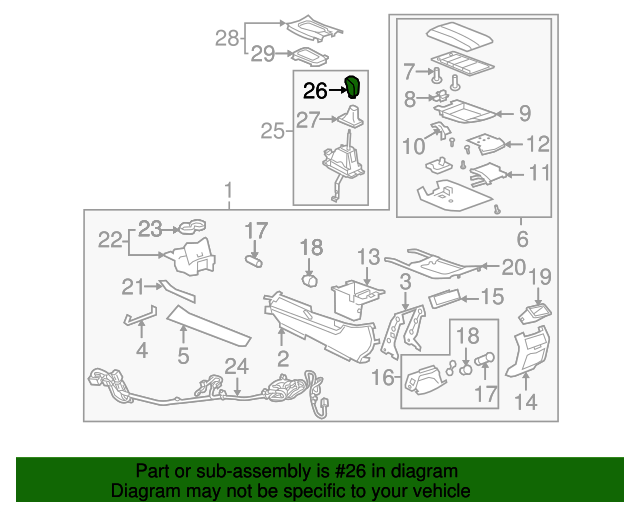 28
29
26
27
25
7
8
9
10
12
11
6
1
22
23
17
18
13
20
19
21
3
15
4
5
2
24
16
18
17
14

Part or sub-assembly is #26 in diagram
Diagram may not be specific to your vehicle