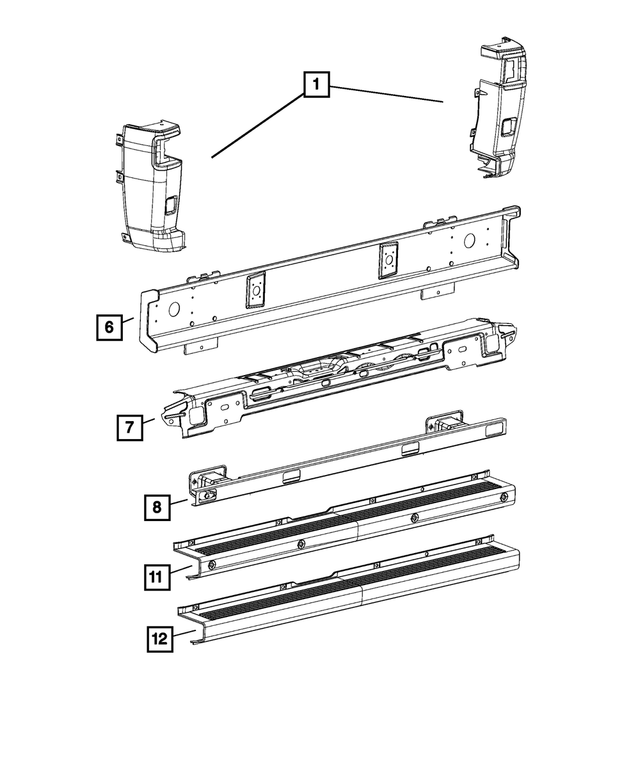 1

6

7

8

11

12