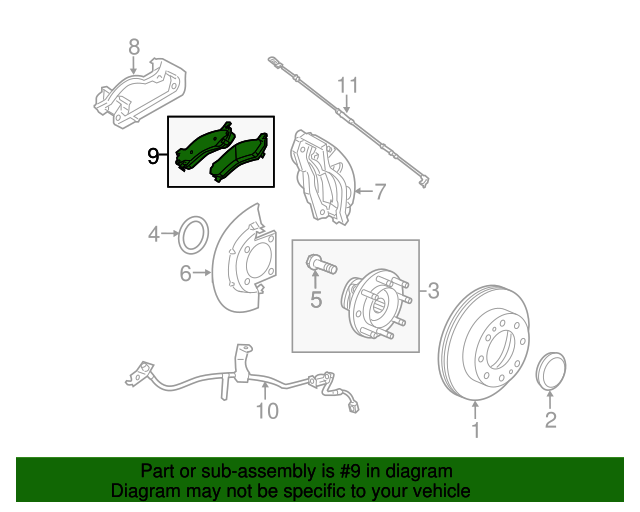 8
11
9
7
4
6
5
3
10
1
2

Part or sub-assembly is #9 in diagram
Diagram may not be specific to your vehicle