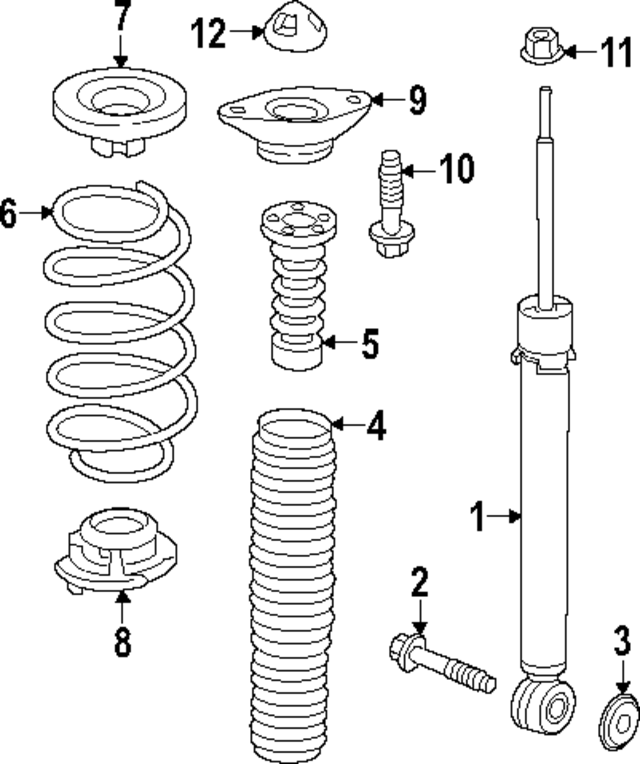 7
12
11
9
10
6
5
4
1
2
3
8