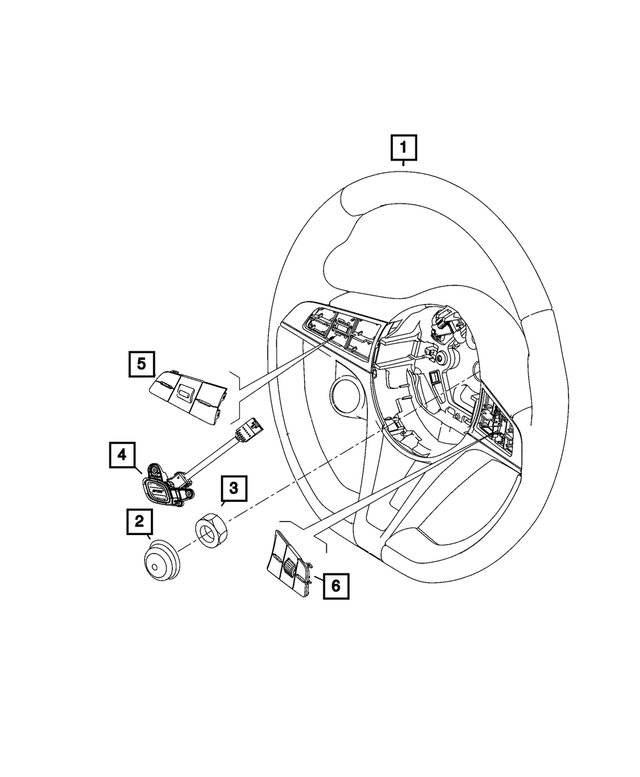 1
5
4
3
2
6