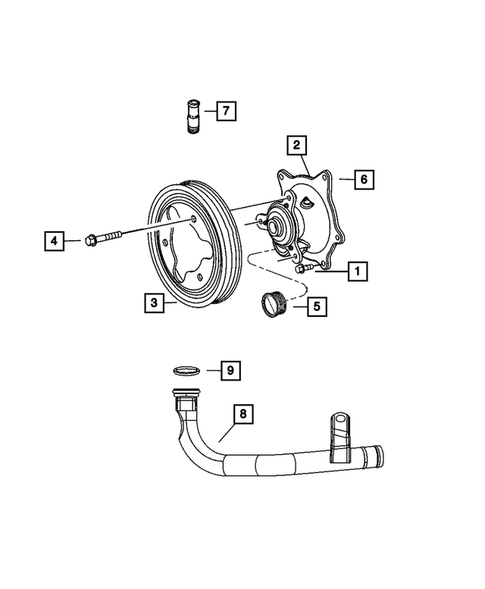 7
2
6
4
1
3
5
9
8