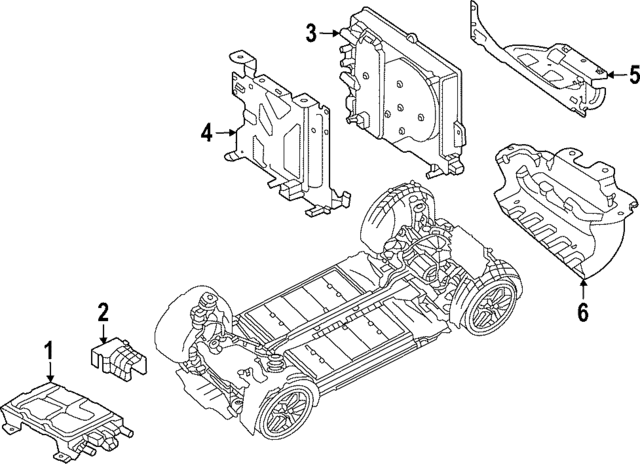 3
5
4
6
2
1