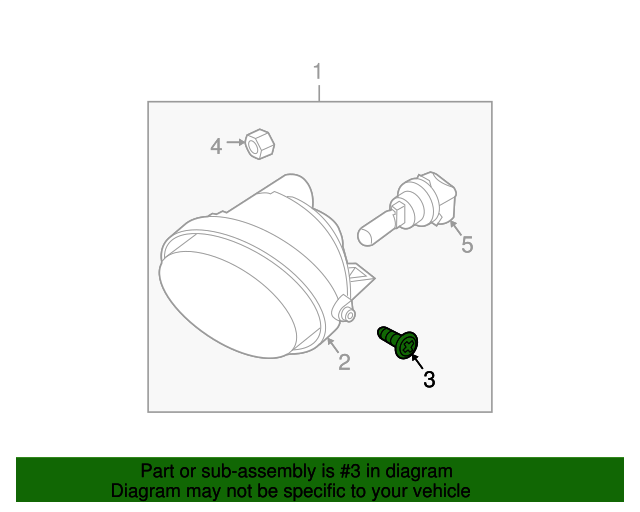 1

4

5

2

3

Part or sub-assembly is #3 in diagram
Diagram may not be specific to your vehicle