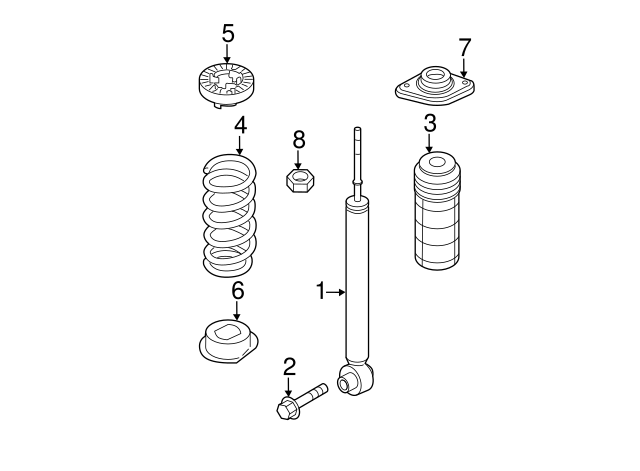 5
7
4
8
3
1
6
2