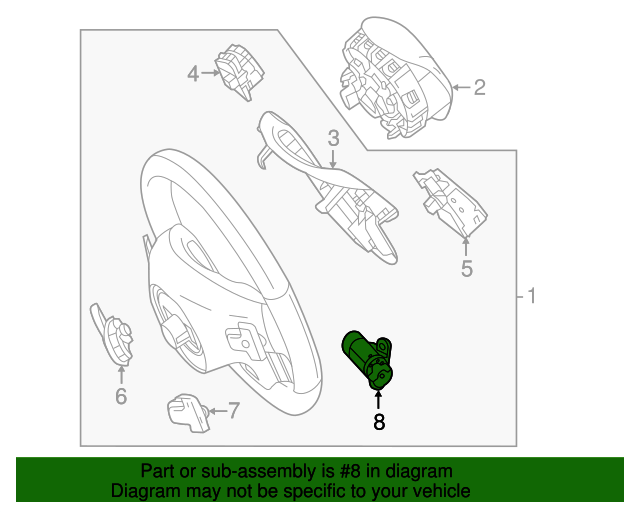 4
2
3
5
1
6
7
8

Part or sub-assembly is #8 in diagram
Diagram may not be specific to your vehicle