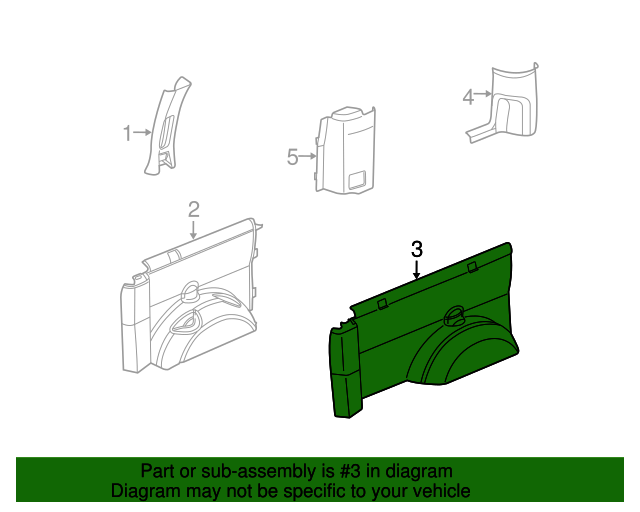 1
5
4
2
3

Part or sub-assembly is #3 in diagram
Diagram may not be specific to your vehicle