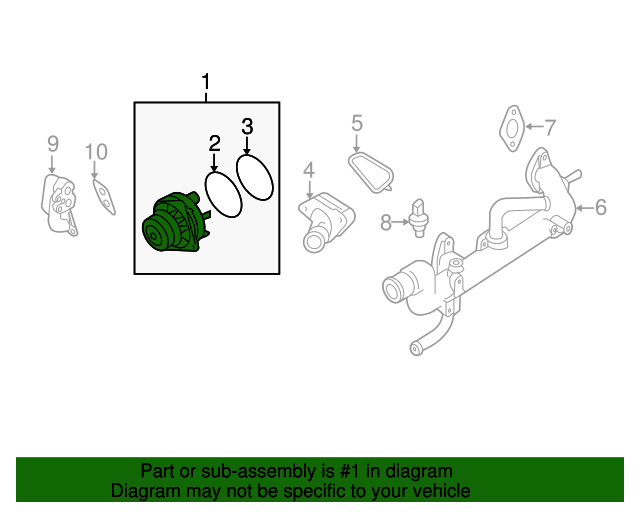 1
2
3
9
10
4
5
7
8
6

Part or sub-assembly is #1 in diagram
Diagram may not be specific to your vehicle