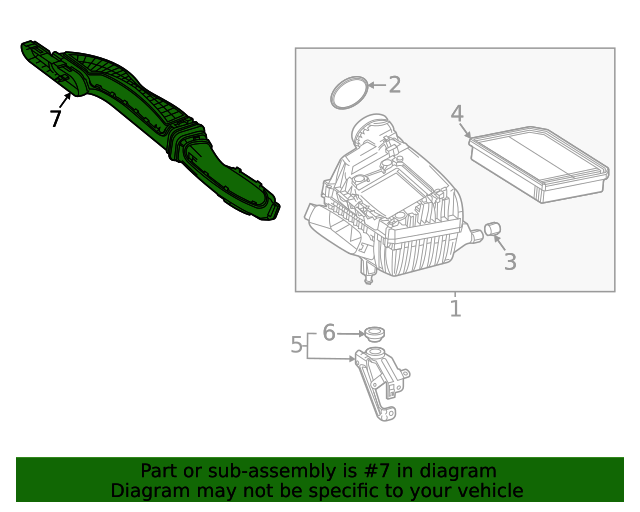 7

2

4

3

1

5

6

Part or sub-assembly is #7 in diagram
Diagram may not be specific to your vehicle