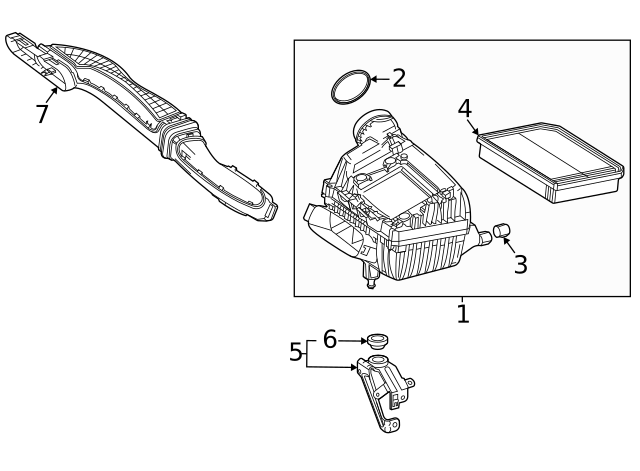 7
2
4
3
1
6
5