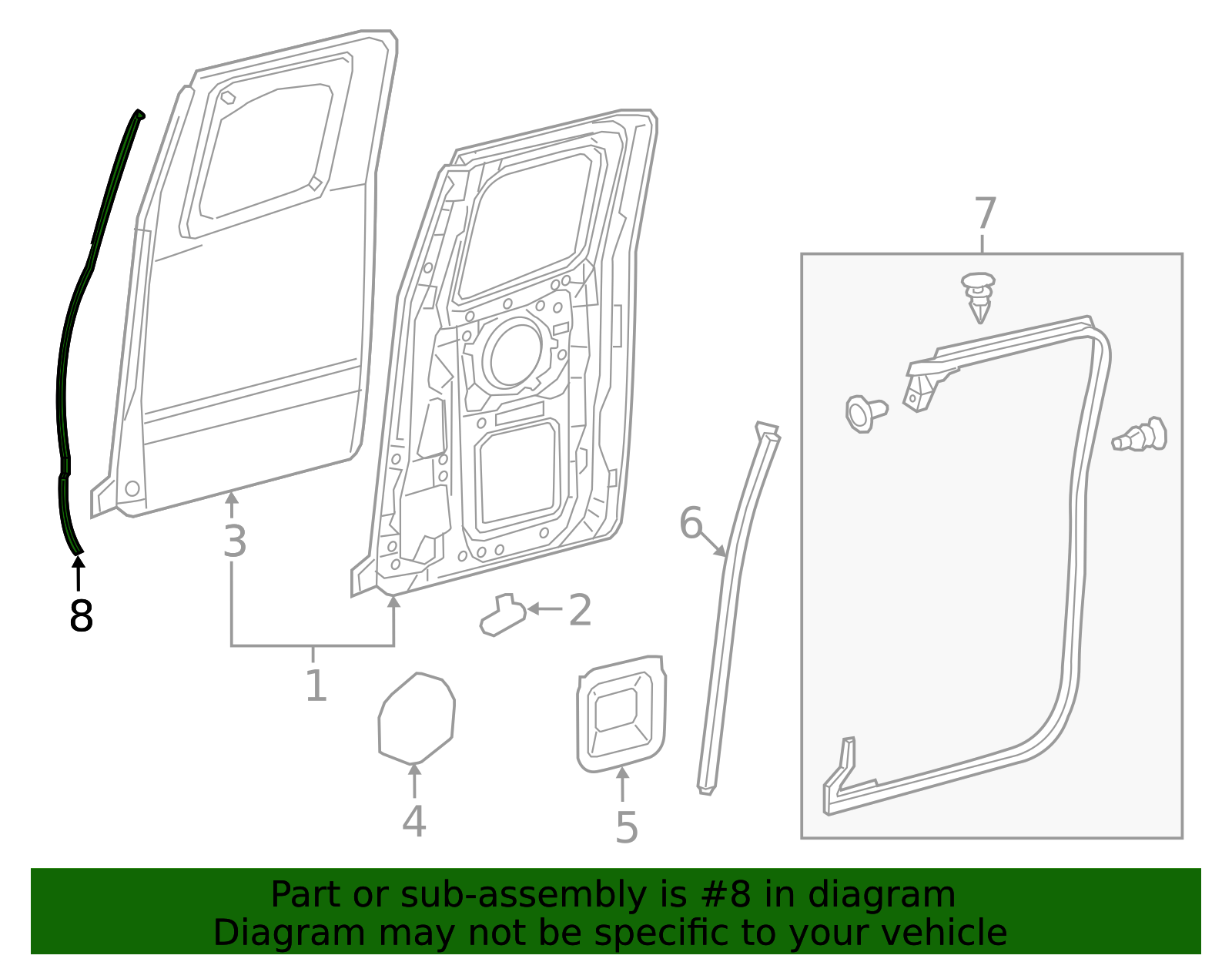 7

6

3

8

2

1

4

5

Part or sub-assembly is #8 in diagram
Diagram may not be specific to your vehicle