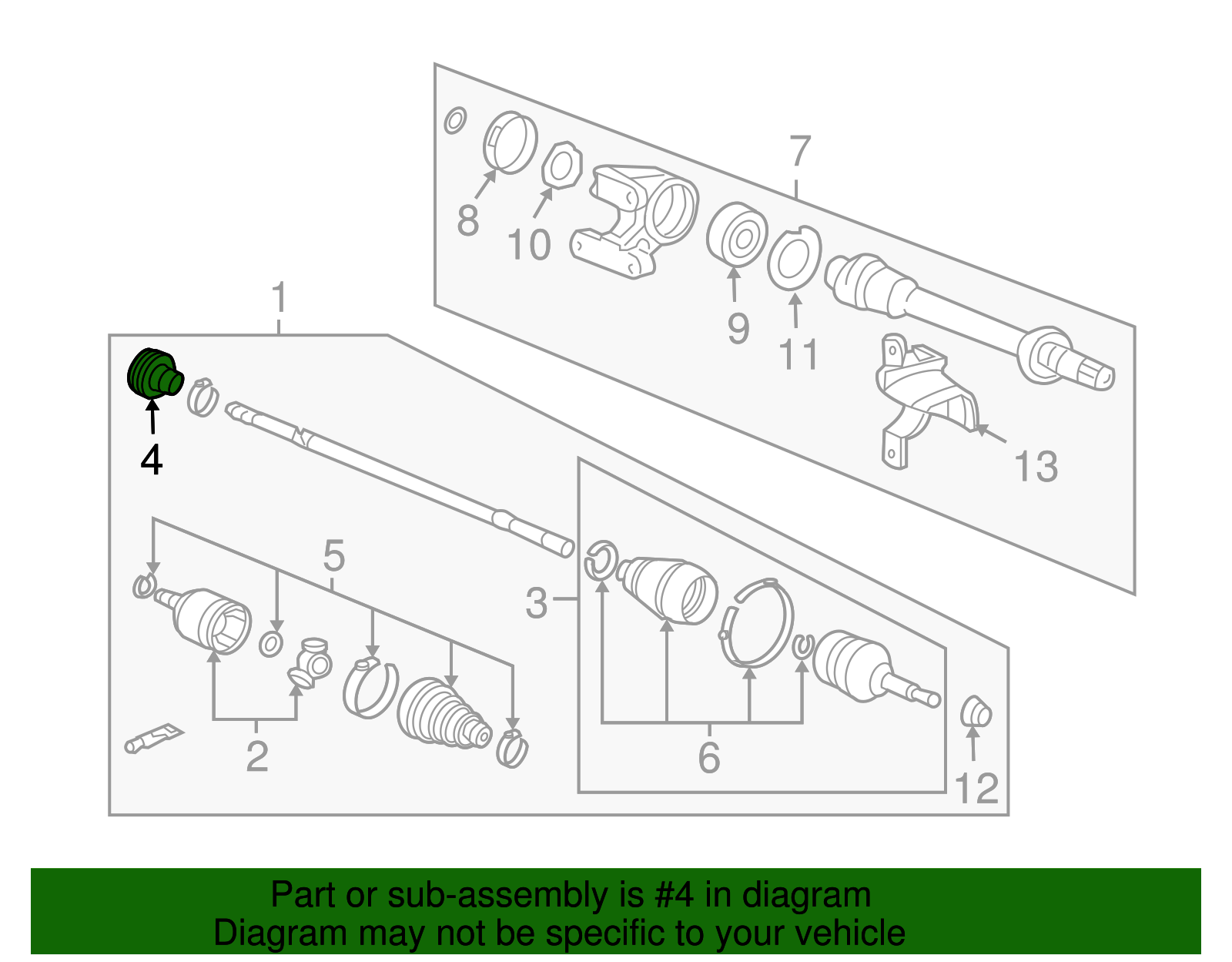 7
8
10
9
11
13
1
4
5
3
2
6
12

Part or sub-assembly is #4 in diagram
Diagram may not be specific to your vehicle