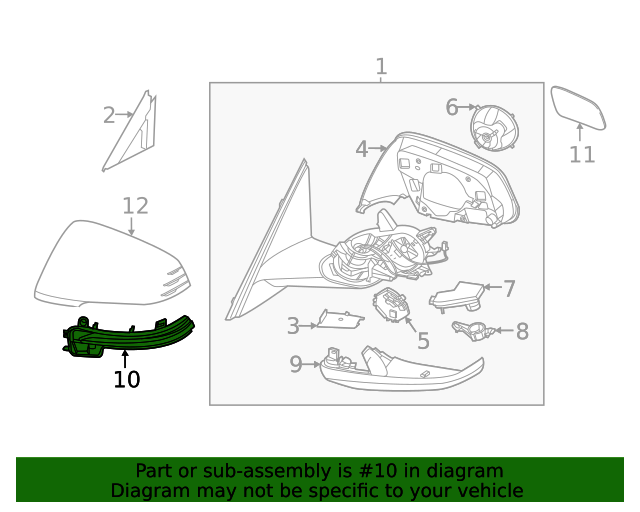 1
2
6
4
11
12
7
3
5
8
9
10

Part or sub-assembly is #10 in diagram
Diagram may not be specific to your vehicle