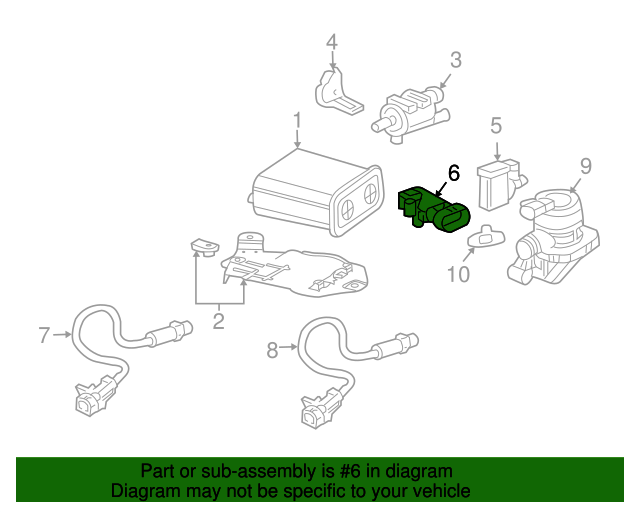 4
3
1
5
6
9
10
2
7
8

Part or sub-assembly is #6 in diagram
Diagram may not be specific to your vehicle