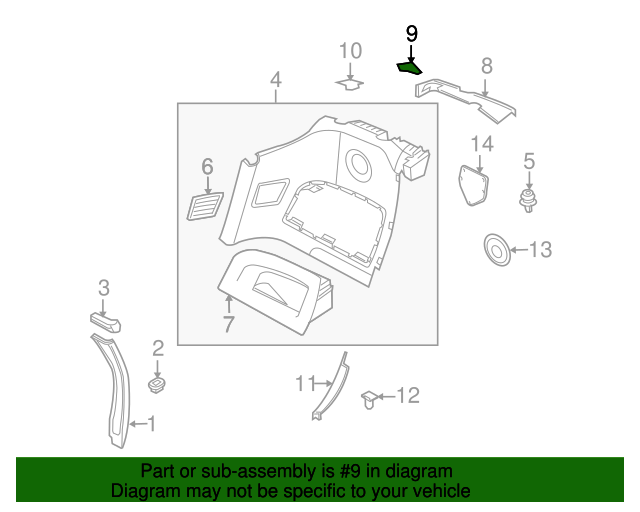 9
10
8
4
14
5
6
13
3
7
2
11
12
1

Part or sub-assembly is #9 in diagram
Diagram may not be specific to your vehicle