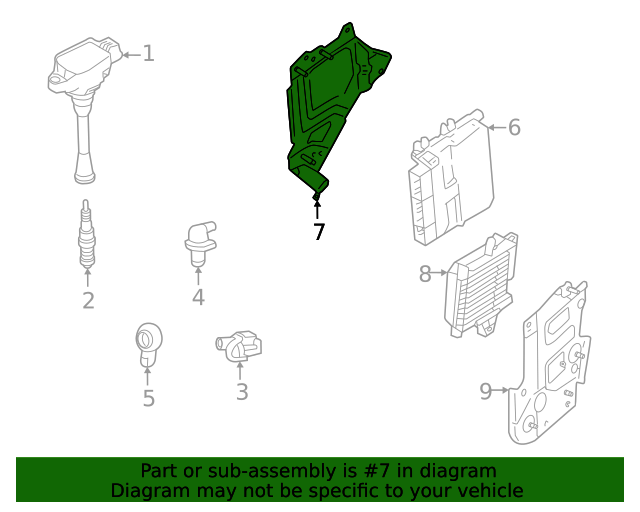 1
6
7
2
4
8
5
3
9

Part or sub-assembly is #7 in diagram
Diagram may not be specific to your vehicle