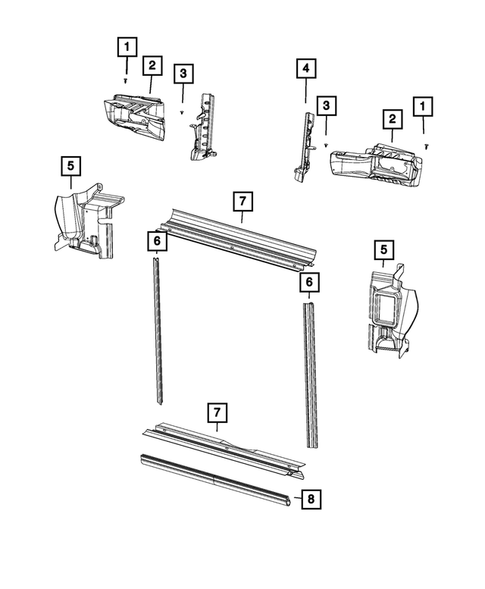 1
2
3
4
3
2
1
5
7
6
6
5
7
8