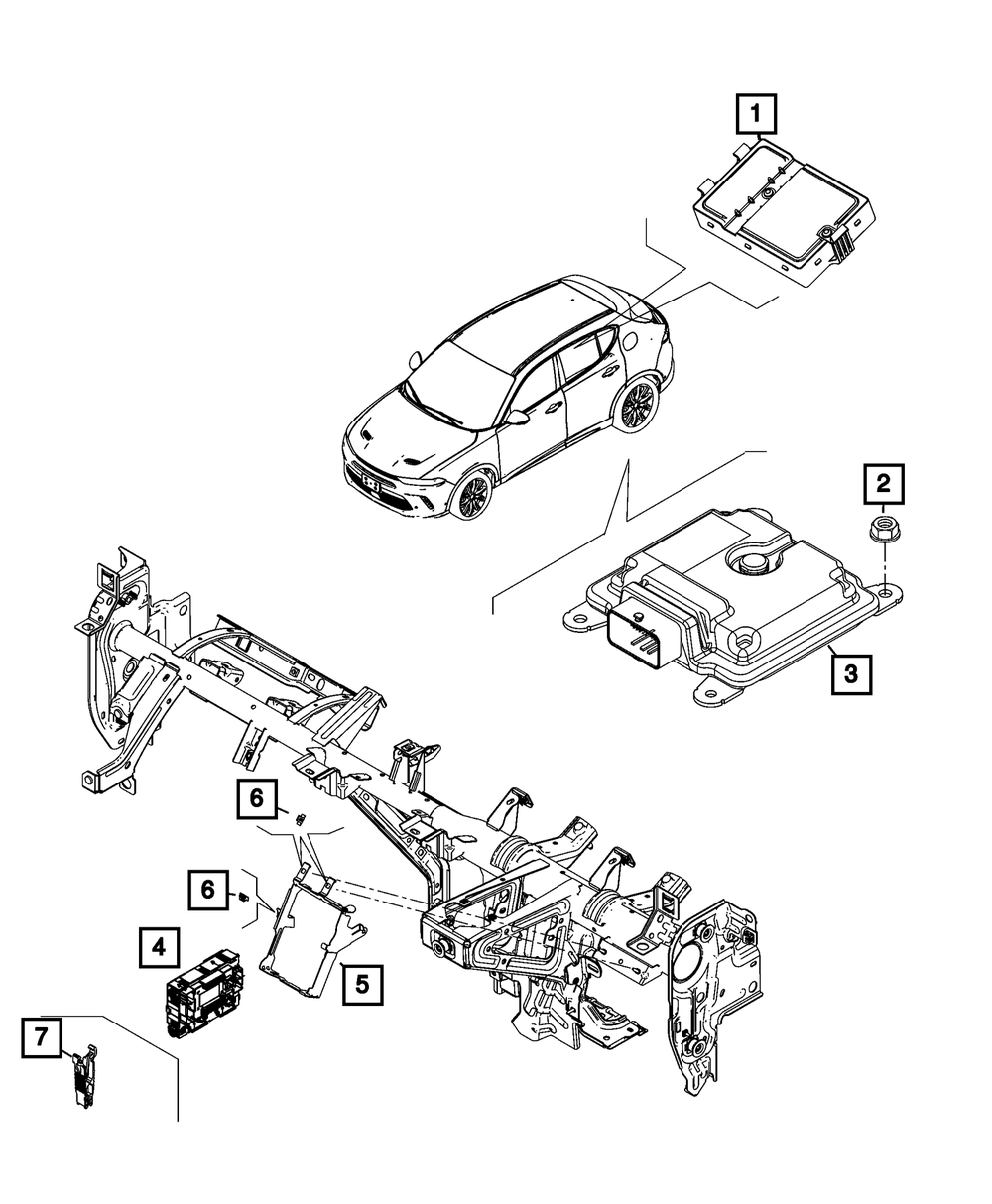 1
2
3
6
6
4
5
7