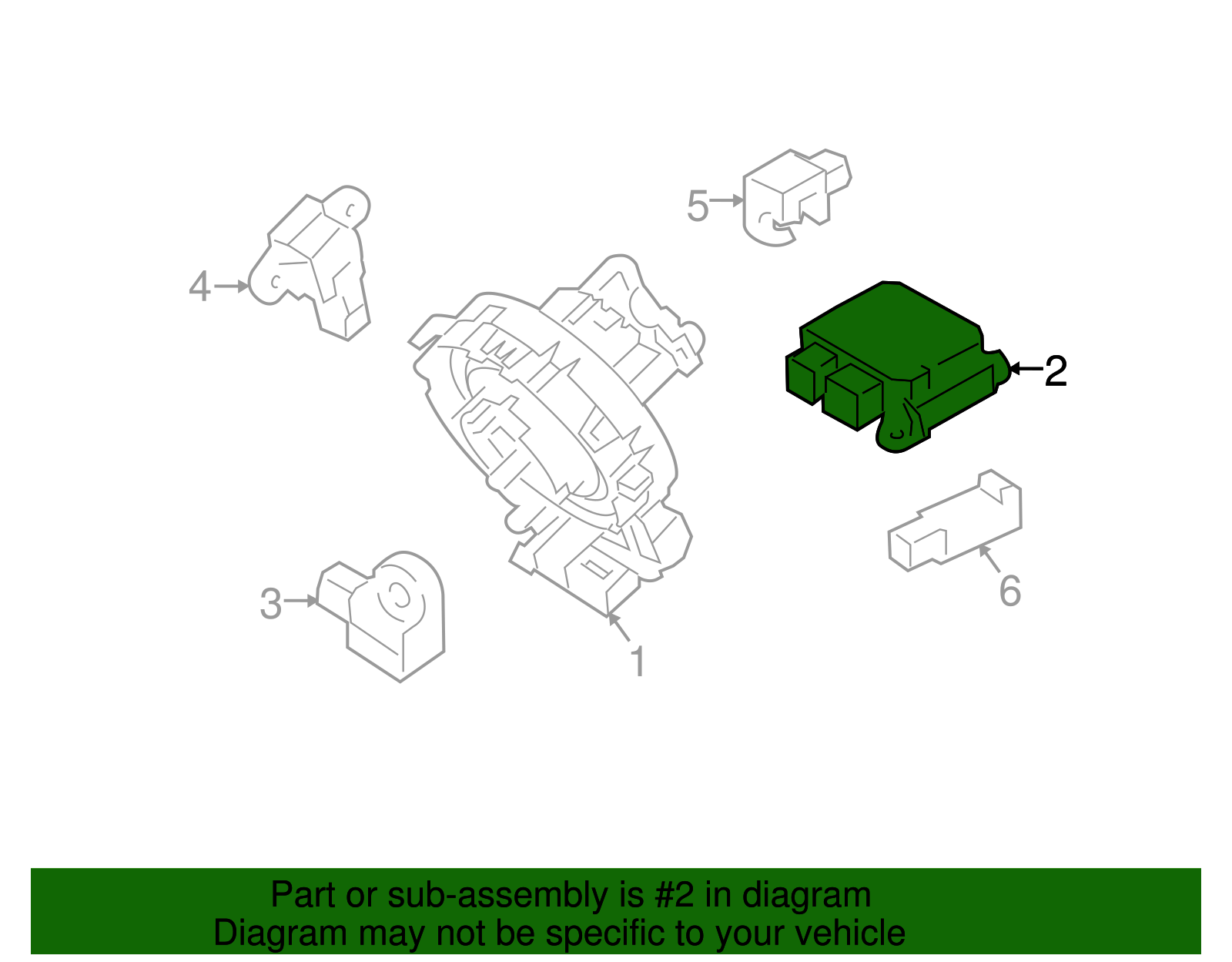 5
4
2
3
1
6

Part or sub-assembly is #2 in diagram
Diagram may not be specific to your vehicle