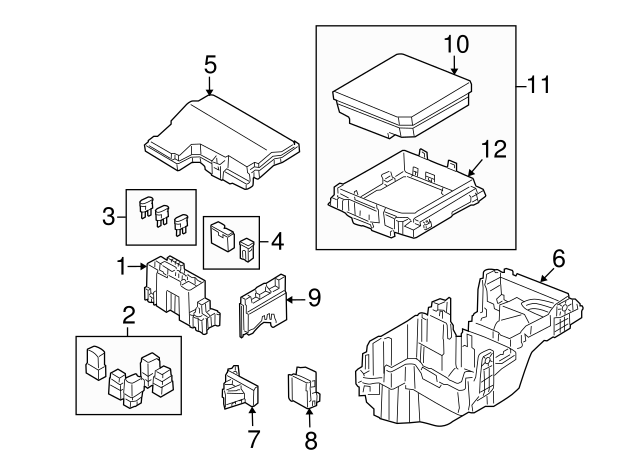 5
10
11
12
3
4
1
9
6
2
7
8