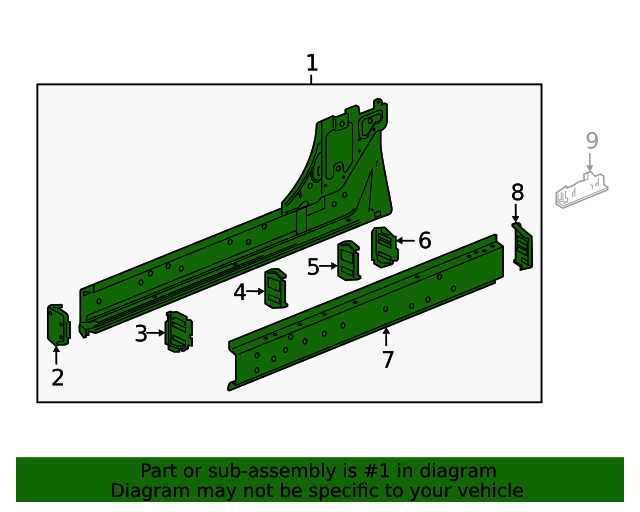 1
9
8
6
5
4
3
2
7

Part or sub-assembly is #1 in diagram
Diagram may not be specific to your vehicle