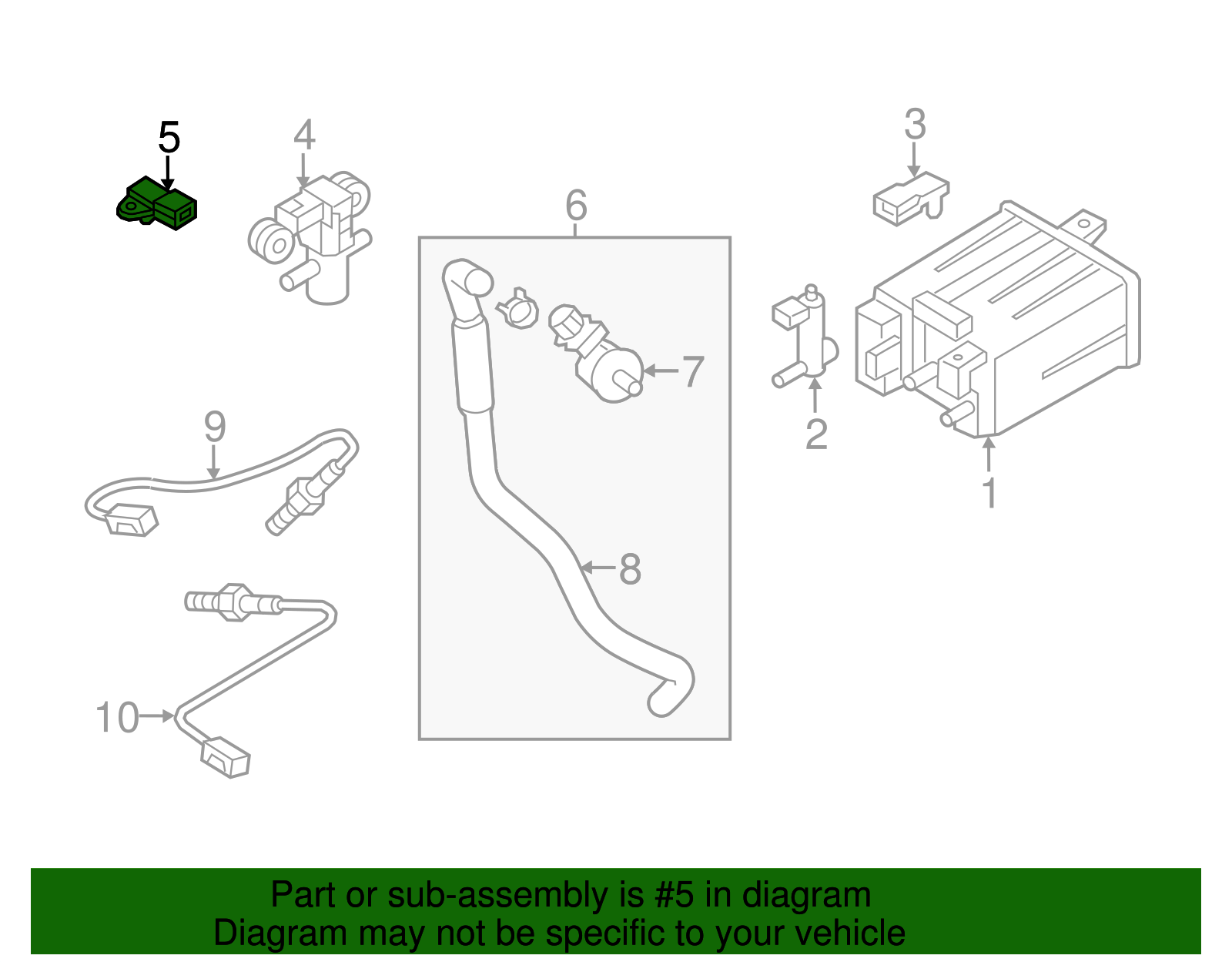 5
4
3
6
7
2
1
9
8
10

Part or sub-assembly is #5 in diagram
Diagram may not be specific to your vehicle