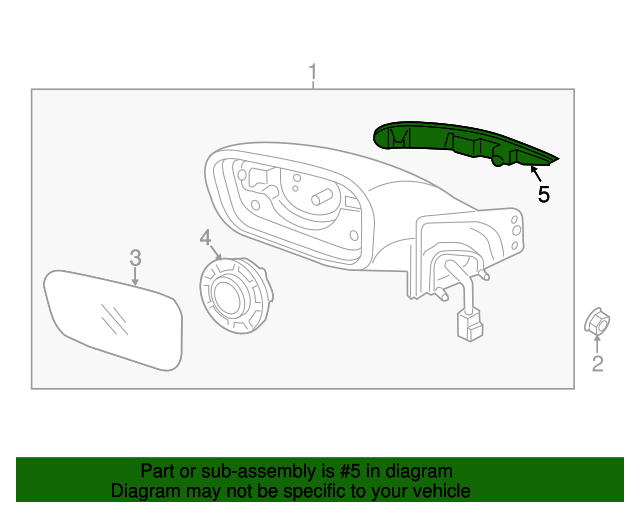 1

5

4

3

2

Part or sub-assembly is #5 in diagram
Diagram may not be specific to your vehicle