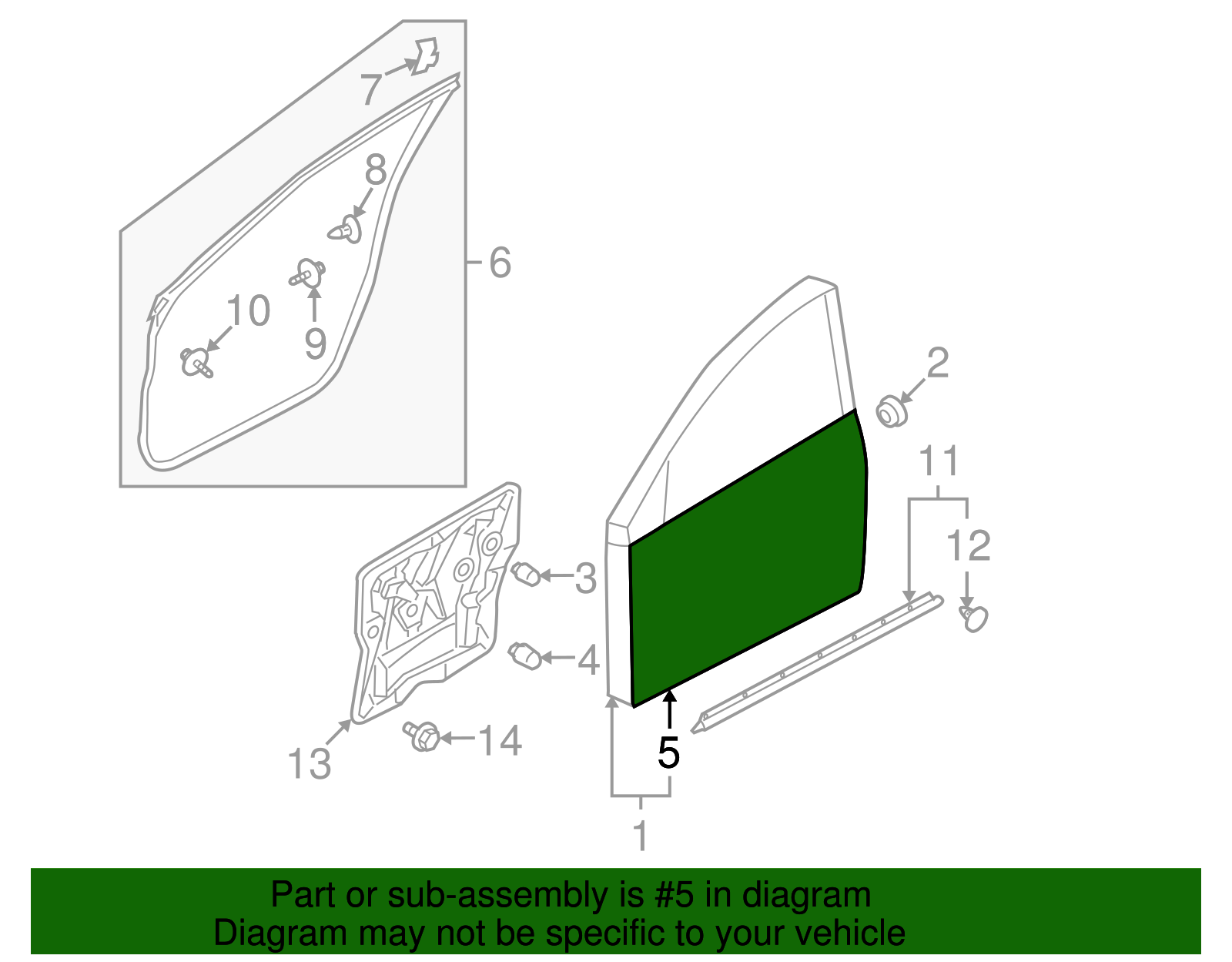 7
8
6
10
9
2
11
12
3
4
13
14
5
1

Part or sub-assembly is #5 in diagram
Diagram may not be specific to your vehicle