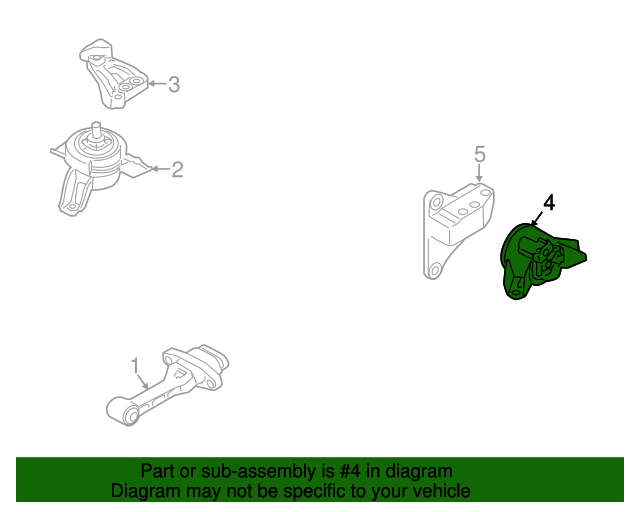 3

2

5

4

1

Part or sub-assembly is #4 in diagram
Diagram may not be specific to your vehicle