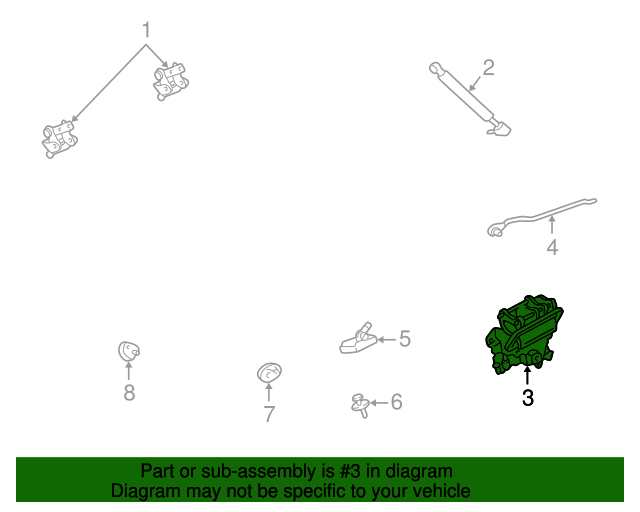 1

2

4

5

8

7

6

3

Part or sub-assembly is #3 in diagram
Diagram may not be specific to your vehicle