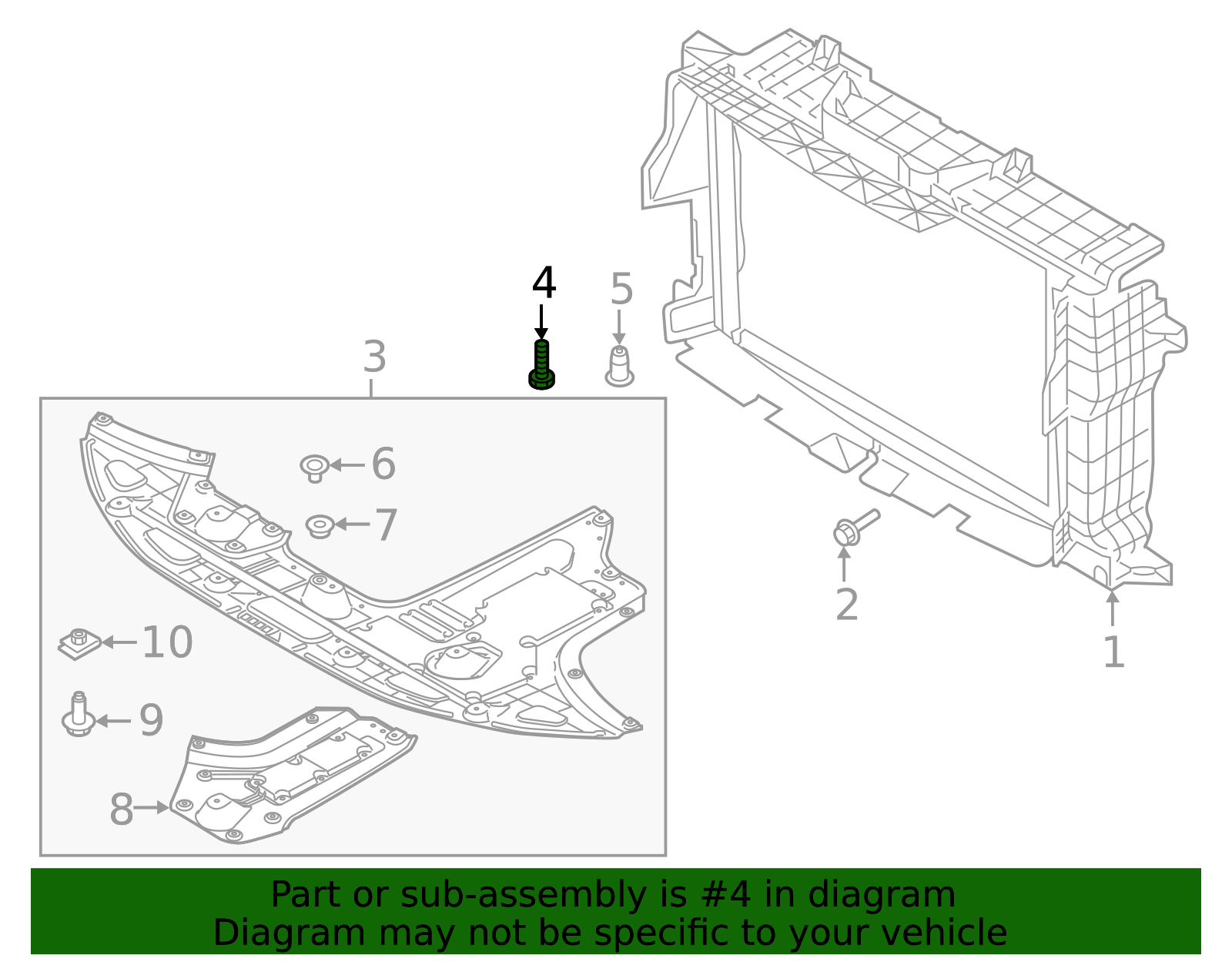 4
5
3
6
7
10
9
8
2
1

Part or sub-assembly is #4 in diagram
Diagram may not be specific to your vehicle