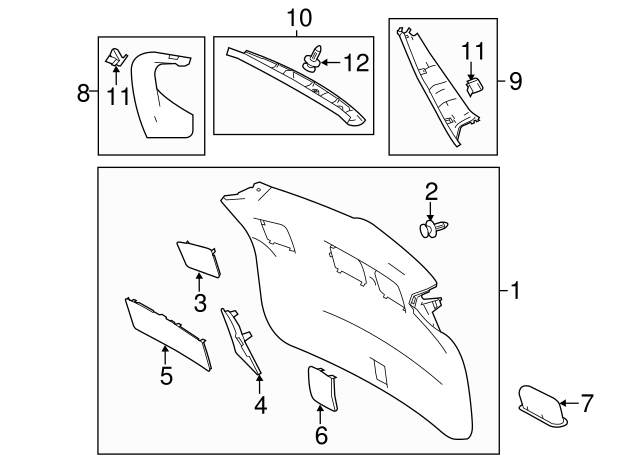 10
8
11
12
11
9
2
1
3
5
4
6
7