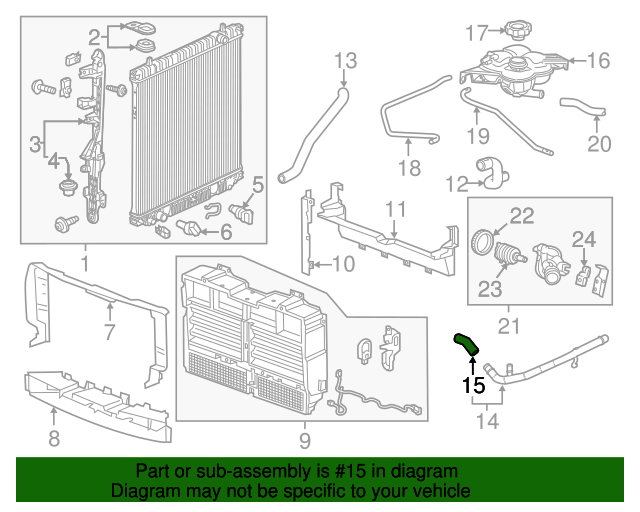 2
3
4
5
6
1
13
17
16
19
20
18
12
11
10
22
24
23
21
7
8
9
15
14

Part or sub-assembly is #15 in diagram
Diagram may not be specific to your vehicle