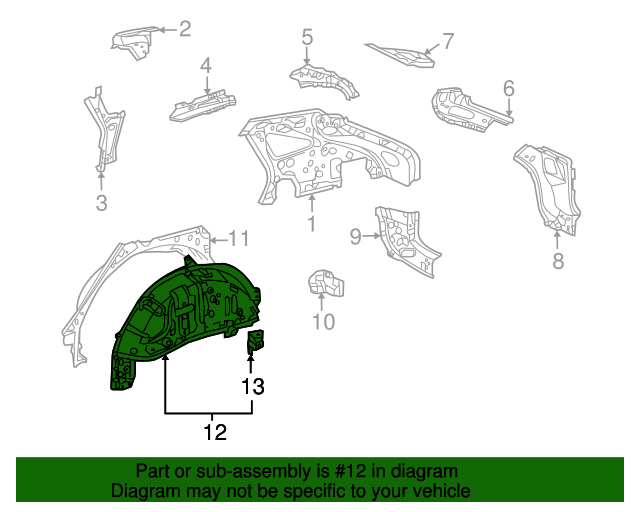 2
5
7
4
6
3
1
9
8
11
10
13
12

Part or sub-assembly is #12 in diagram
Diagram may not be specific to your vehicle