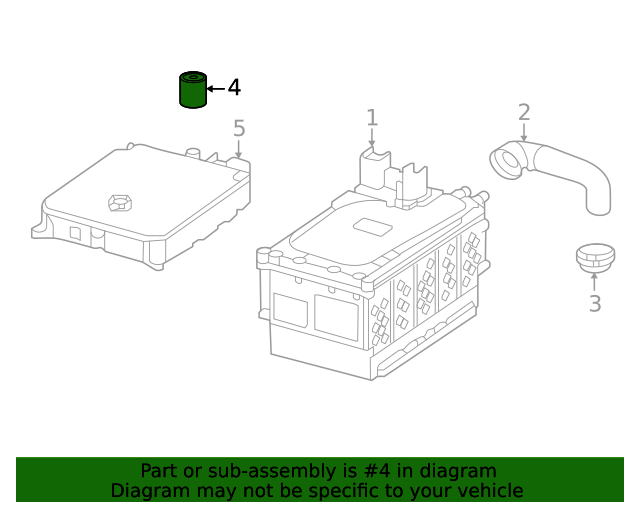 4
5
1
2
3

Part or sub-assembly is #4 in diagram
Diagram may not be specific to your vehicle