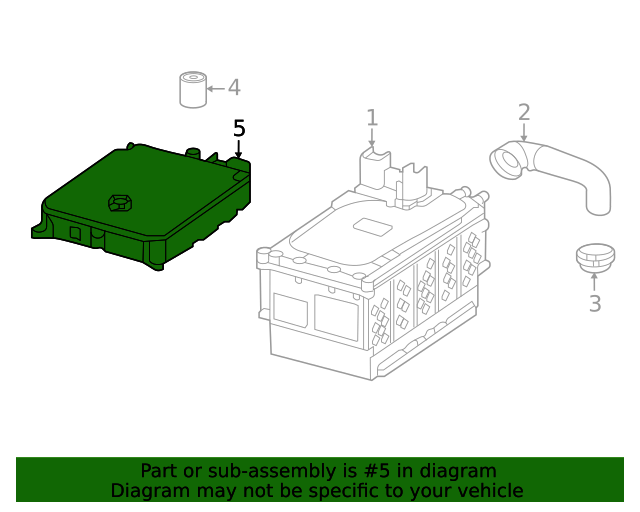 4
5
1
2
3

Part or sub-assembly is #5 in diagram
Diagram may not be specific to your vehicle