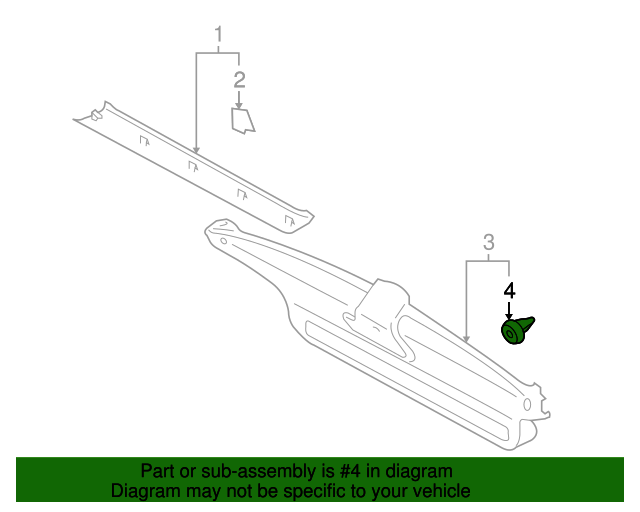 1
2
3
4
Part or sub-assembly is #4 in diagram
Diagram may not be specific to your vehicle