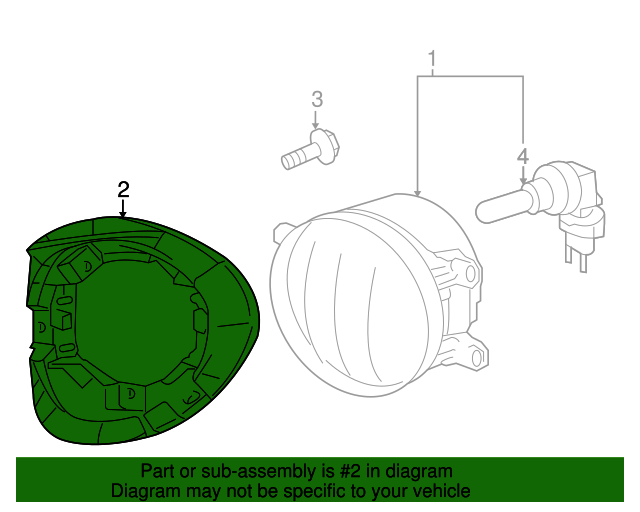 1
3
4
2

Part or sub-assembly is #2 in diagram
Diagram may not be specific to your vehicle