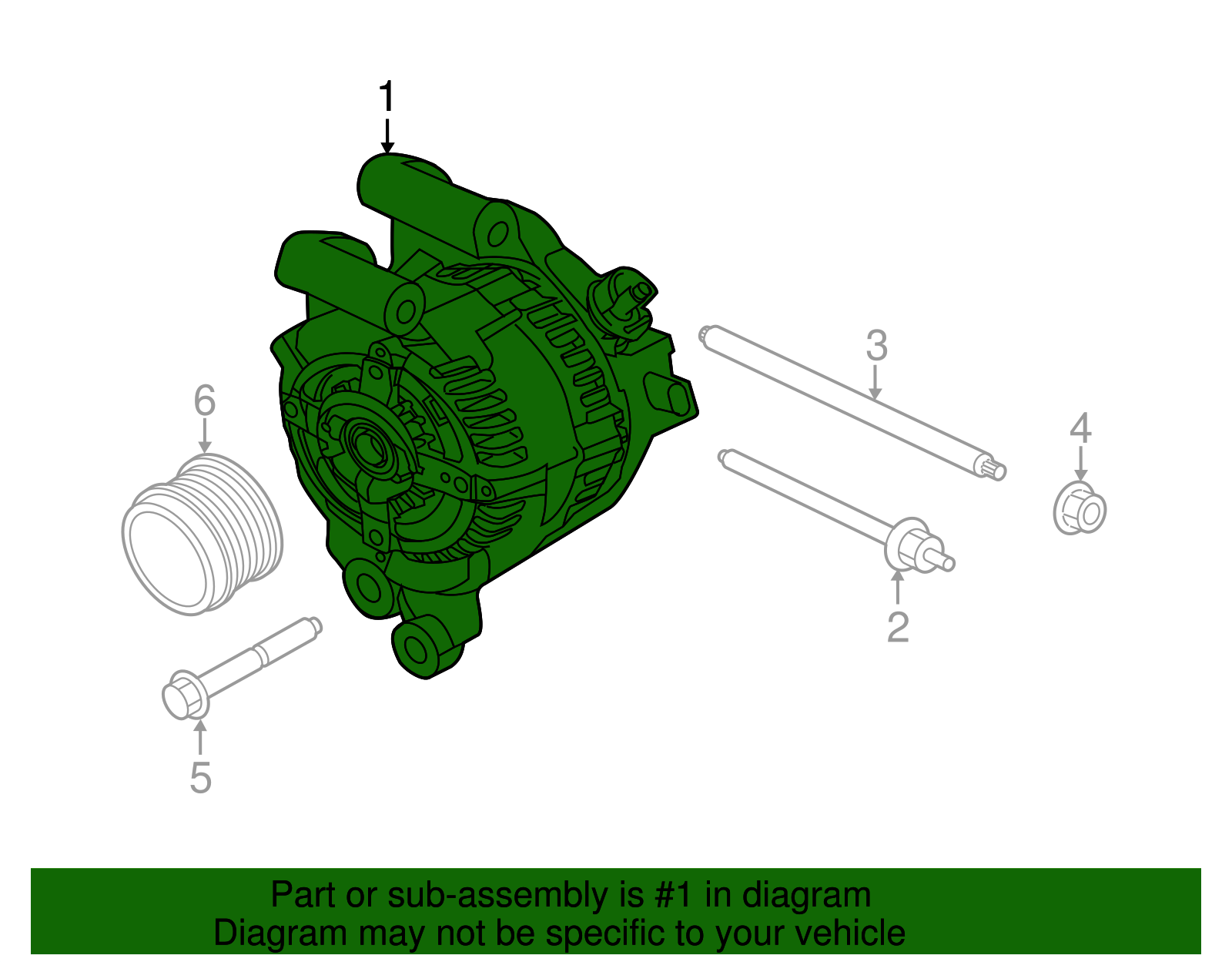 1

3

6

4

2

5

Part or sub-assembly is #1 in diagram
Diagram may not be specific to your vehicle