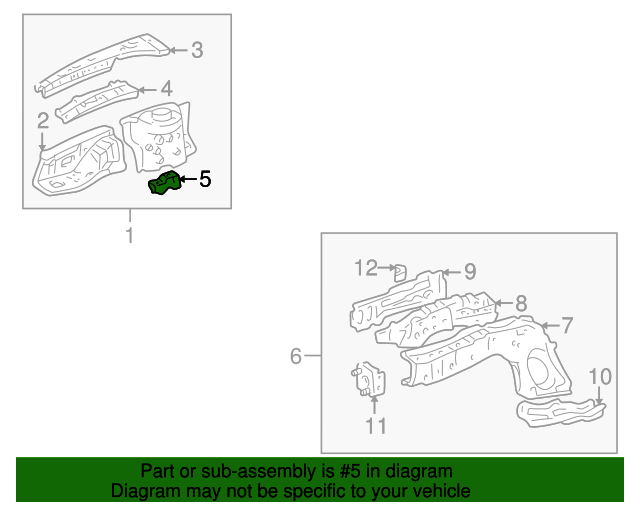 3
4
2
5
1
12
9
8
7
6
10
11

Part or sub-assembly is #5 in diagram
Diagram may not be specific to your vehicle