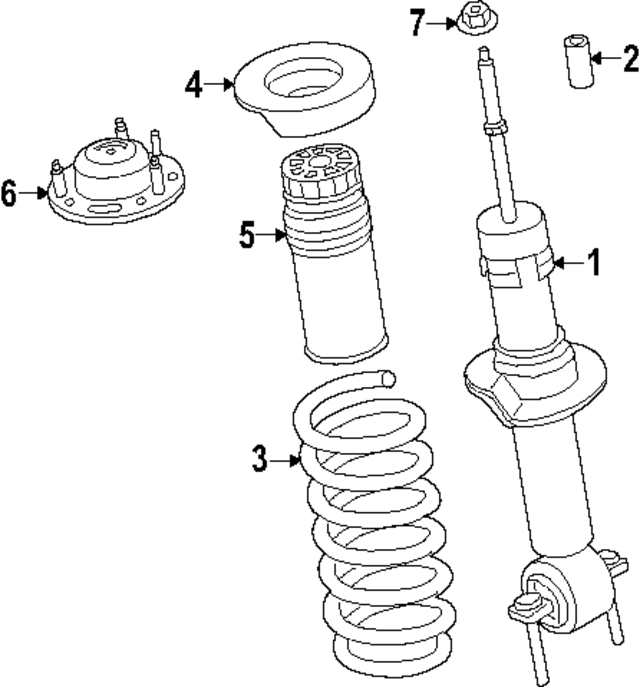 7
2
4
6
5
1
3