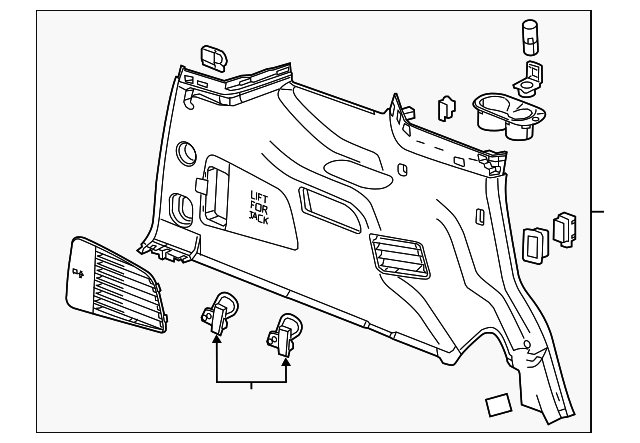 LIFT
FOR
JACK