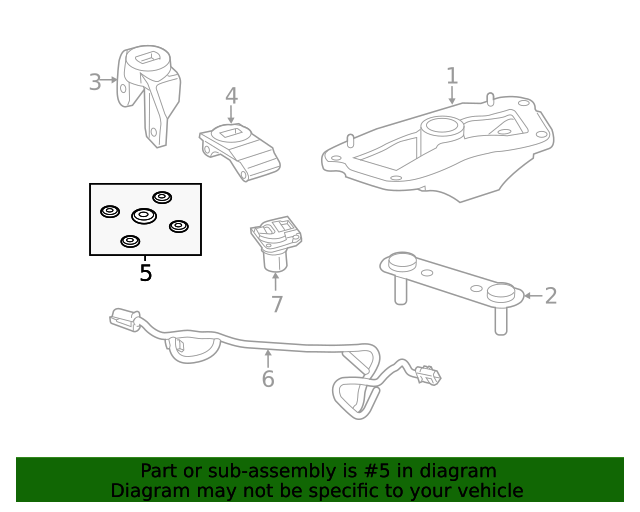 3
4
1
5
7
2
6

Part or sub-assembly is #5 in diagram
Diagram may not be specific to your vehicle