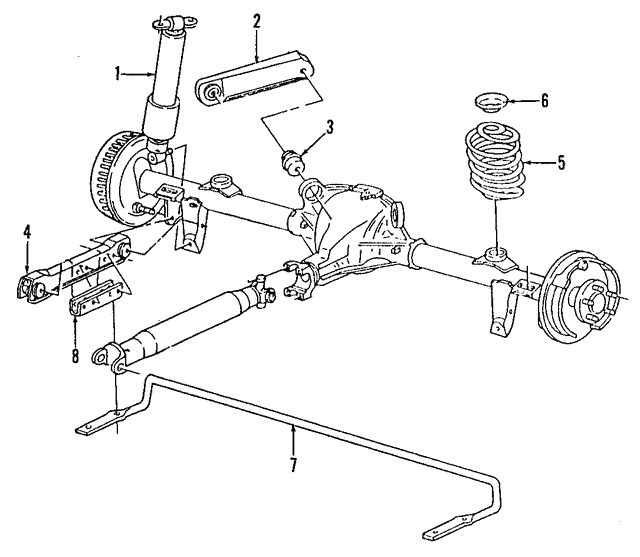 1
2
3
6
5
4
8
7