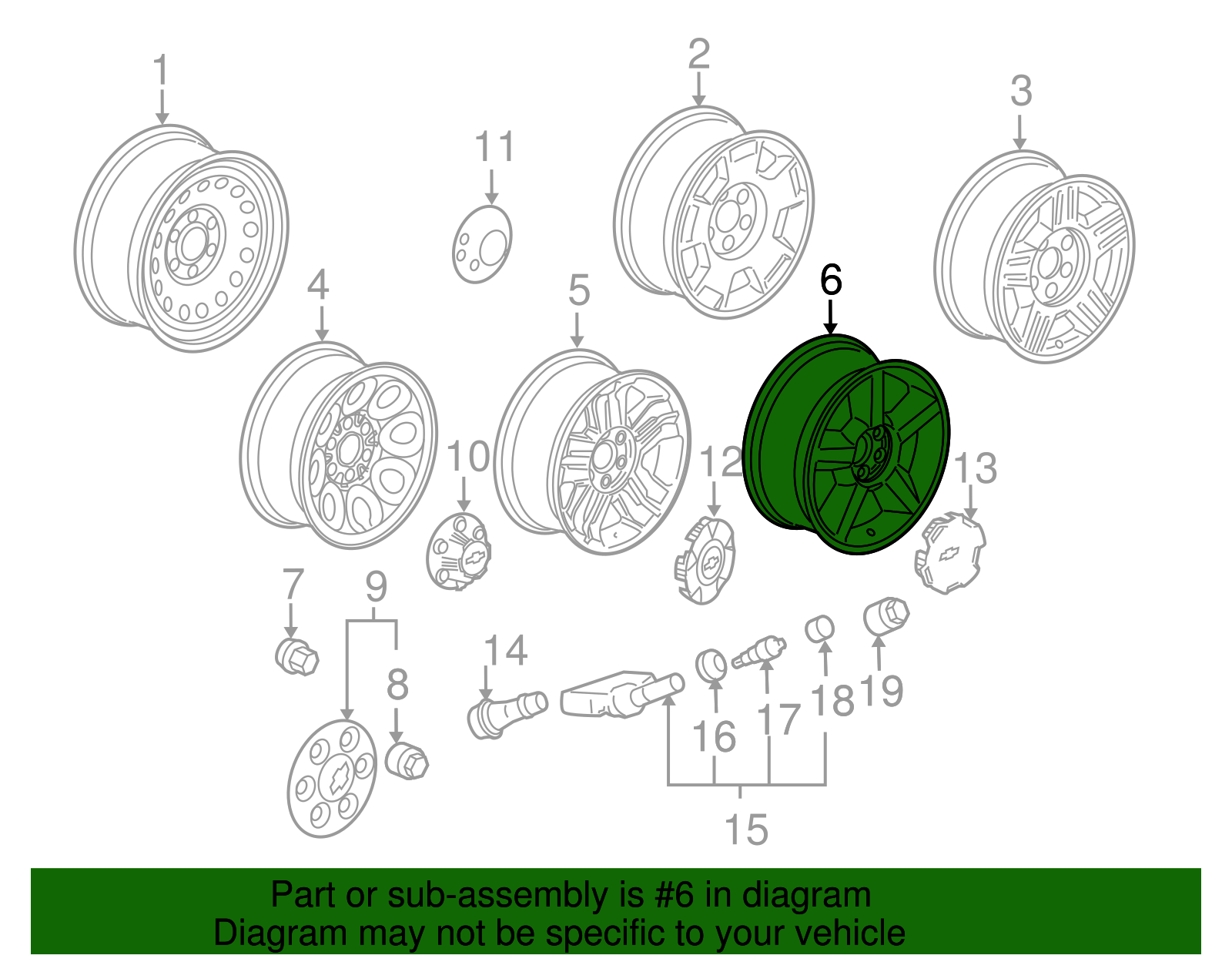 1
2
3
11
4
5
6
10
12
13
7
9
8
14
16
17
18
19
15

Part or sub-assembly is #6 in diagram
Diagram may not be specific to your vehicle