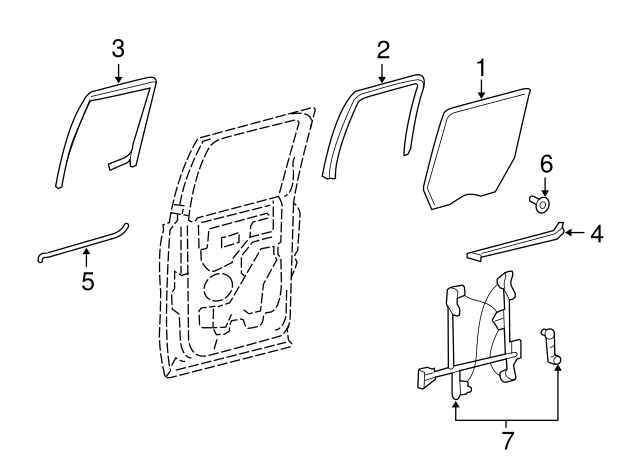 3
2
1
6
4
5
7