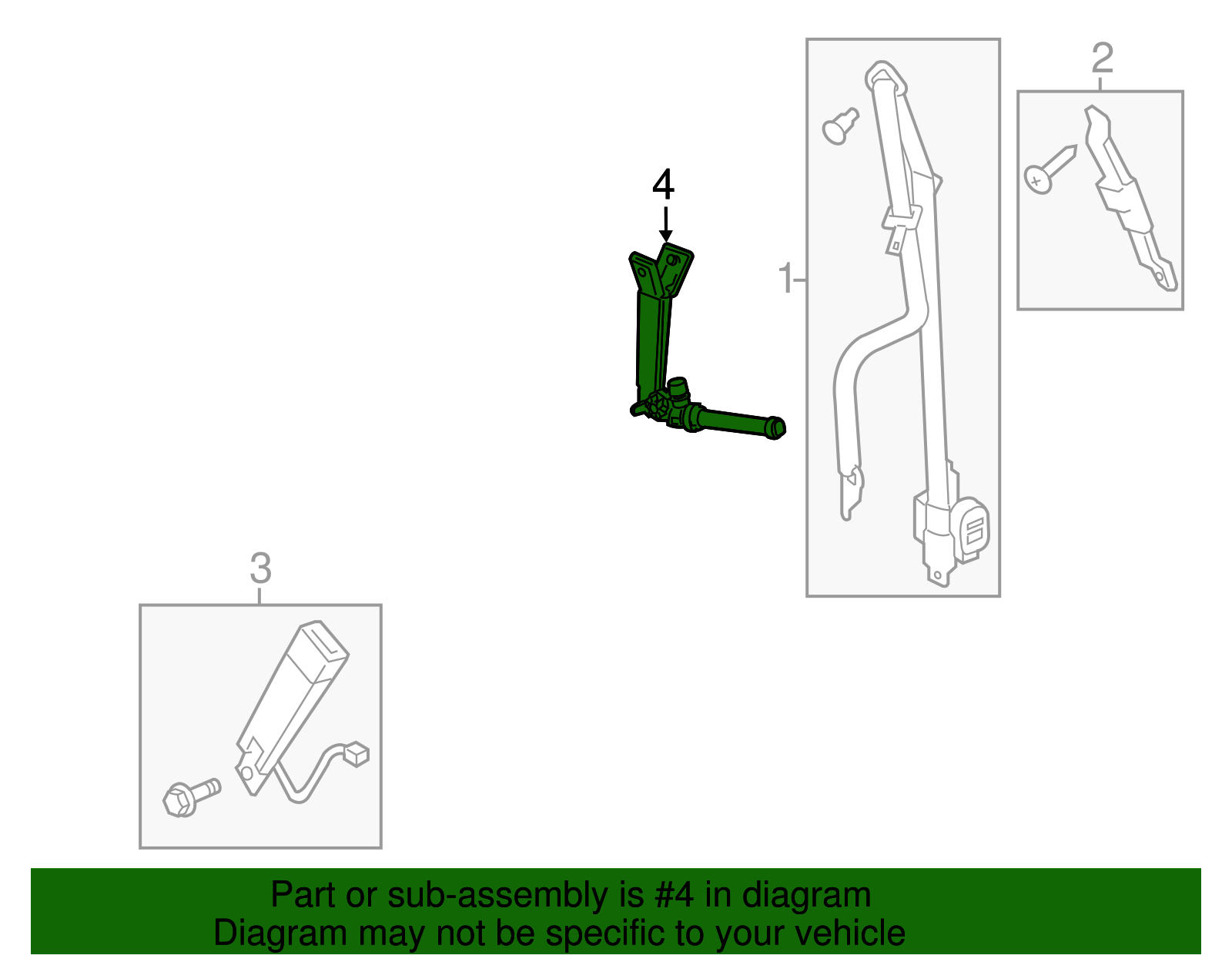 4

1

2

3

Part or sub-assembly is #4 in diagram
Diagram may not be specific to your vehicle